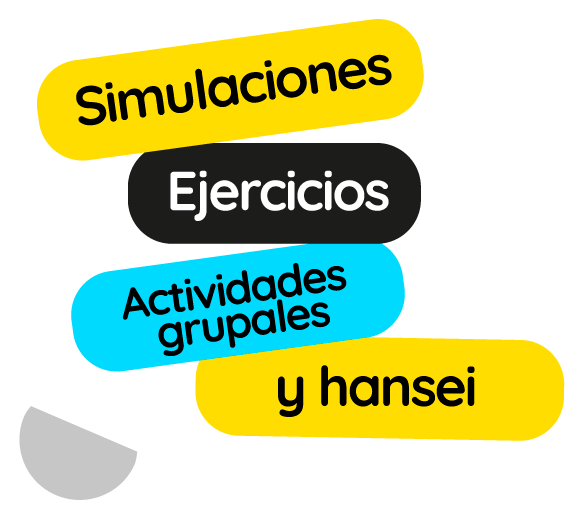 Simulaciones

Ejercicios

Actividades grupales

y hansei